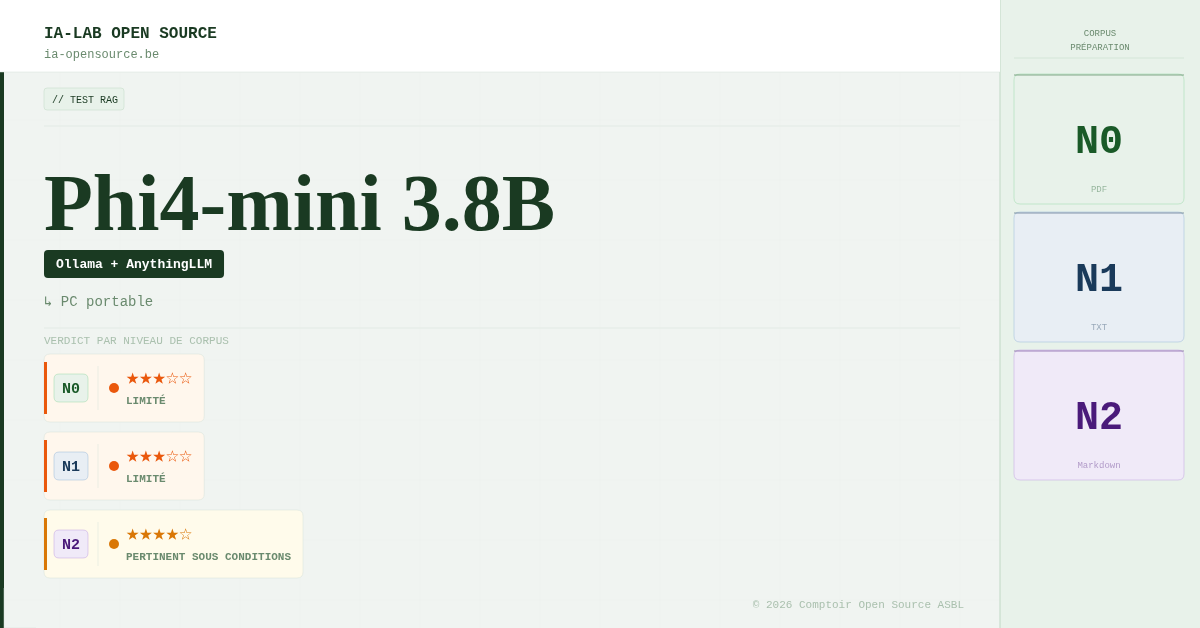 IA-LAB OPEN SOURCE
ia-opensource.be

// TEST RAG

Phi4-mini 3.8B

Ollama + AnythingLLM

↳ PC portable

VERDICT PAR NIVEAU DE CORPUS

N0 ★★★☆☆ LIMITÉ

N1 ★★★☆☆ LIMITÉ

N2 ★★★★☆ PERTINENT SOUS CONDITIONS

© 2026 Comptoir Open Source ASBL

CORPUS
PRÉPARATION

N0
PDF

N1
TXT

N2
Markdown